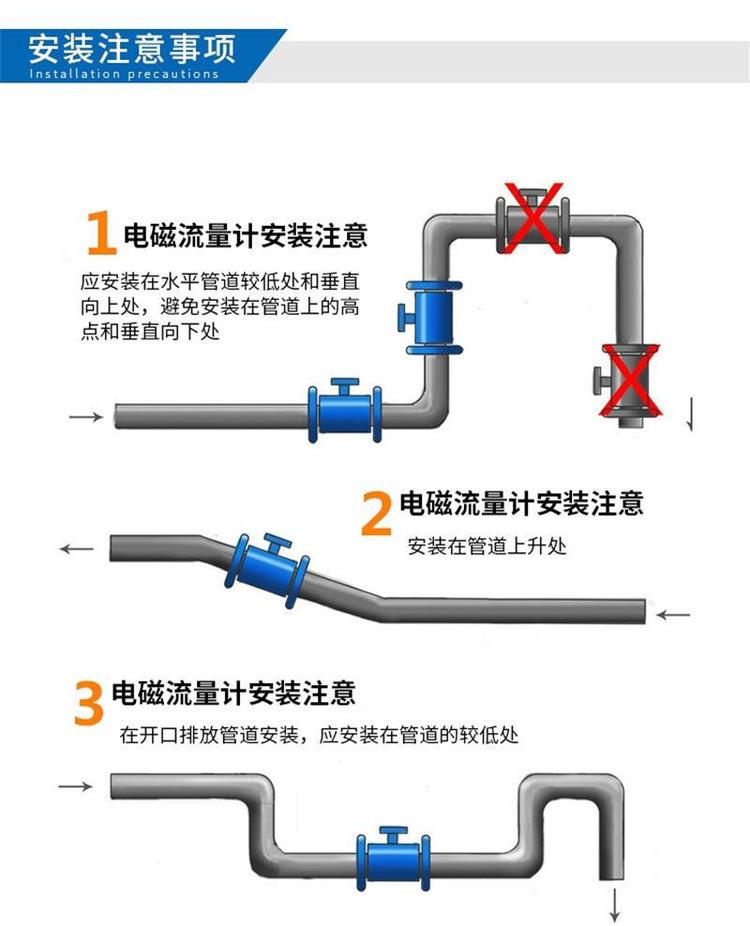 安装注意事项
Installation precautions

1 电磁流量计安装注意

应安装在水平管道较低处和垂直向上处，避免安装在管道上的高点和垂直向下处

2 电磁流量计安装注意

安装在管道上升处

3 电磁流量计安装注意

在开口排放管道安装，应安装在管道的较低处